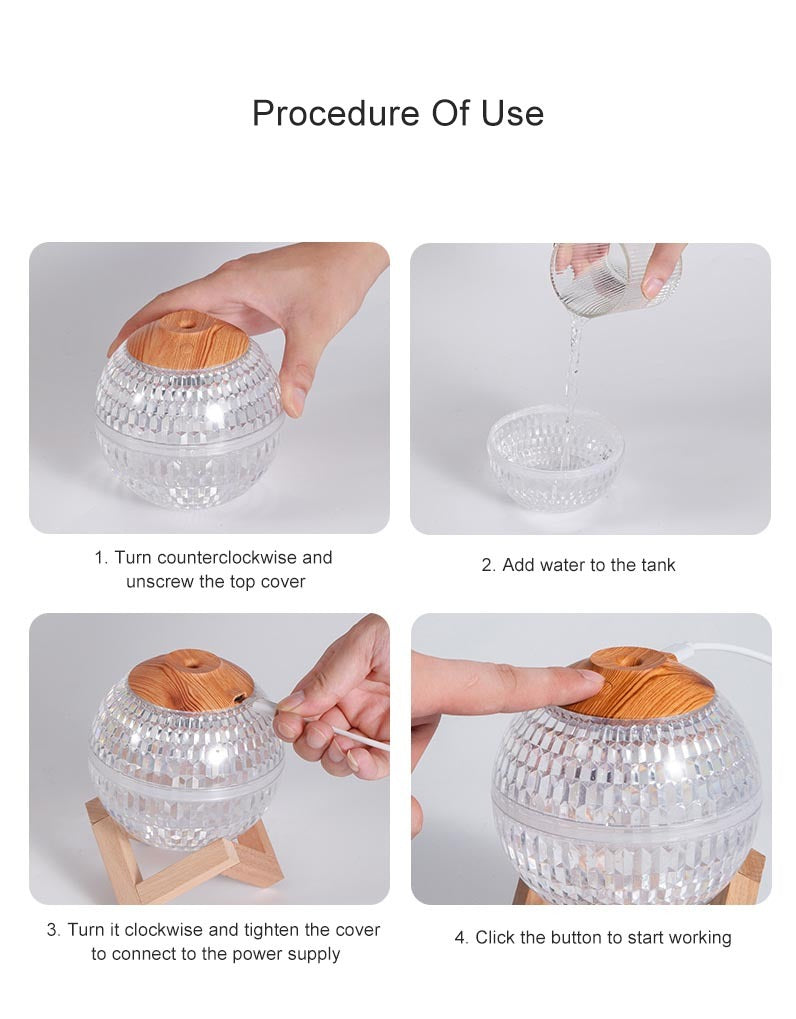 Procedure Of Use

1. Turn counterclockwise and unscrew the top cover

2. Add water to the tank

3. Turn it clockwise and tighten the cover to connect to the power supply

4. Click the button to start working